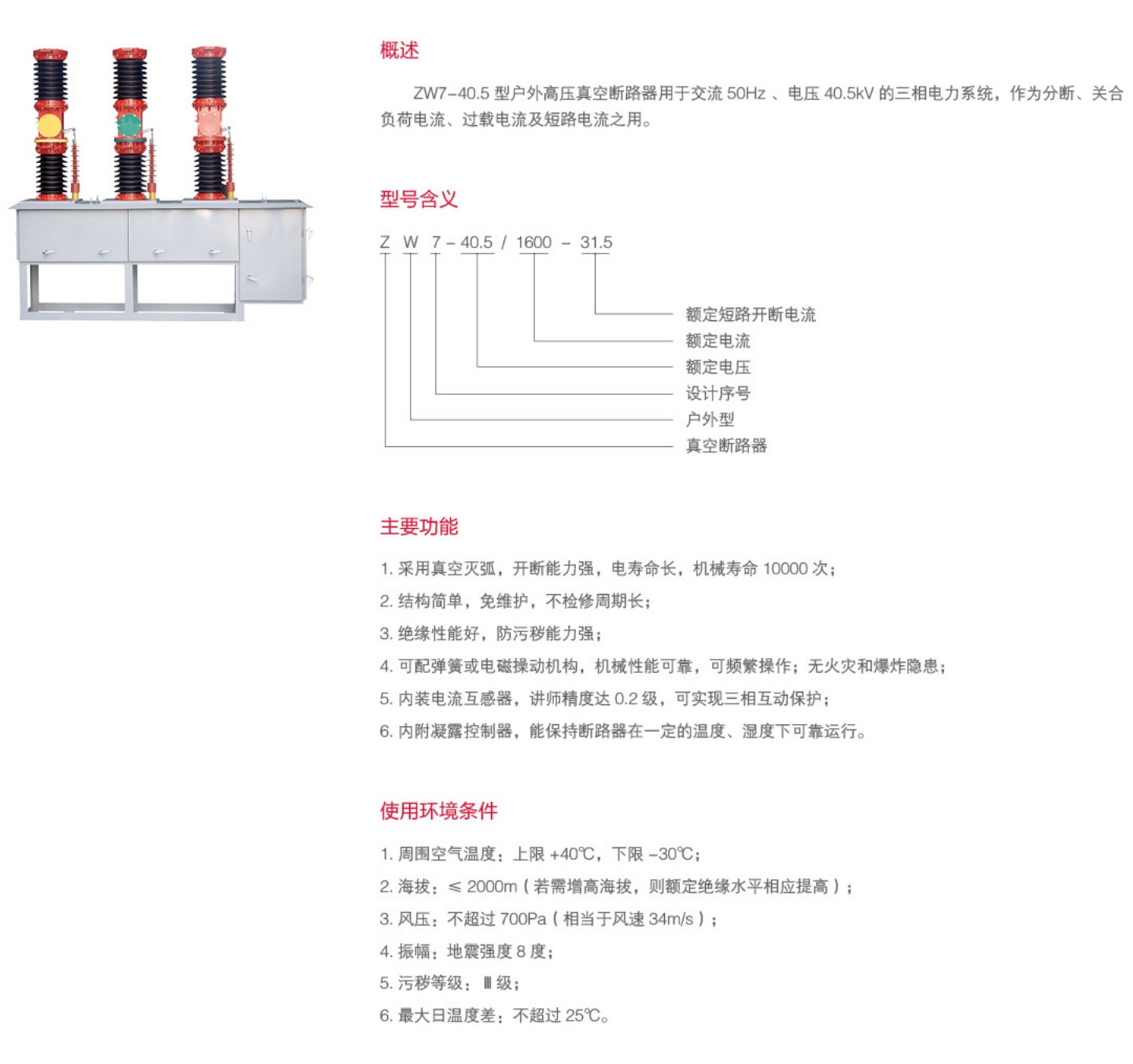 概述

ZW7-40.5 型户外高压真空断路器用于交流 50Hz 、电压 40.5kV 的三相电力系统，作为分断、关合负荷电流、过载电流及短路电流之用。

型号含义

Z W 7 - 40.5 / 1600 - 31.5

额定短路开断电流
额定电流
额定电压
设计序号
户外型
真空断路器

主要功能

1. 采用真空灭弧，开断能力强，电寿命长，机械寿命 10000 次；
2. 结构简单，免维护，不检修周期长；
3. 绝缘性能好，防污秽能力强；
4. 可配弹簧或电磁操动机构，机械性能可靠，可频繁操作；无火灾和爆炸隐患；
5. 内装电流互感器，讲师精度达 0.2 级，可实现三相互动保护；
6. 内附凝露控制器，能保持断路器在一定的温度、湿度下可靠运行。

使用环境条件

1. 周围空气温度：上限 +40℃，下限 -30℃；
2. 海拔：≤ 2000m（若需增高海拔，则额定绝缘水平相应提高）；
3. 风压：不超过 700Pa（相当于风速 34m/s）；
4. 振幅：地震强度 8 度；
5. 污秽等级：Ⅲ 级；
6. 最大日温度差：不超过 25℃。